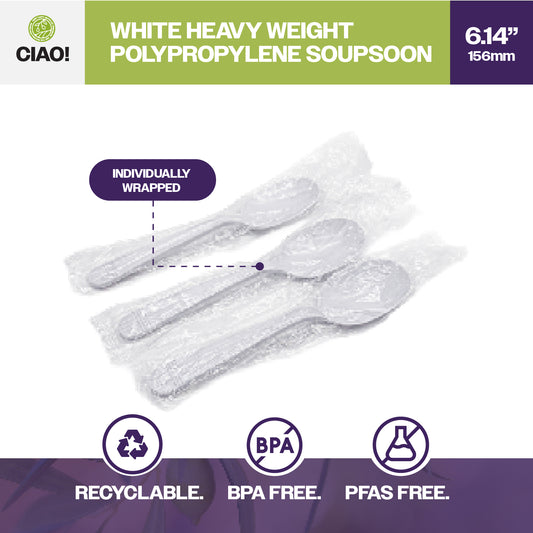 CIAO!

WHITE HEAVY WEIGHT POLYPROPYLENE SOUPSOON

6.14"
156mm

INDIVIDUALLY WRAPPED

BPA

RECYCLABLE.

BPA FREE.

PFAS FREE.