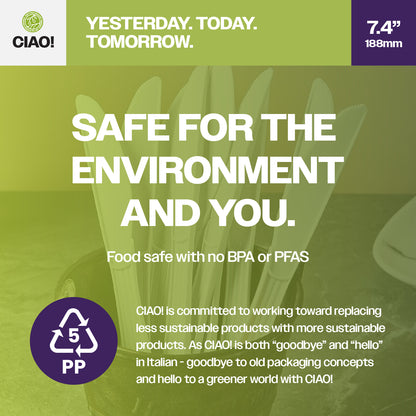 CIAO!

YESTERDAY. TODAY. TOMORROW.

7.4”
188mm

SAFE FOR THE ENVIRONMENT AND YOU.

Food safe with no BPA or PFAS

5
PP

CIAO! is committed to working toward replacing less sustainable products with more sustainable products. As CIAO! is both “goodbye” and “hello” in Italian - goodbye to old packaging concepts and hello to a greener world with CIAO!