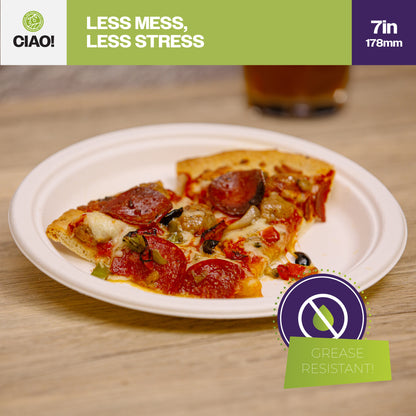 CIAO!

LESS MESS,
LESS STRESS

7in
178mm

GREASE
RESISTANT!