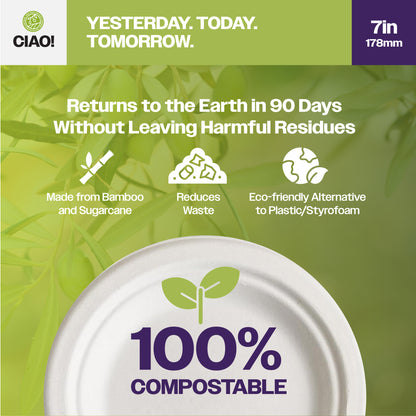 CIAO!

YESTERDAY. TODAY. TOMORROW.

7in
178mm

Returns to the Earth in 90 Days Without Leaving Harmful Residues

Made from Bamboo and Sugarcane

Reduces Waste

Eco-friendly Alternative to Plastic/Styrofoam

100%
COMPOSTABLE