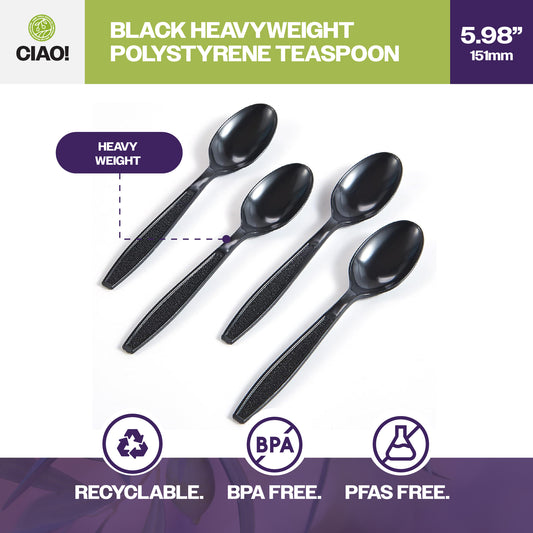 CIAO!

BLACK HEAVYWEIGHT POLYSTYRENE TEASPOON

5.98"
151mm

HEAVY WEIGHT

BPA

RECYCLABLE. BPA FREE. PFAS FREE.