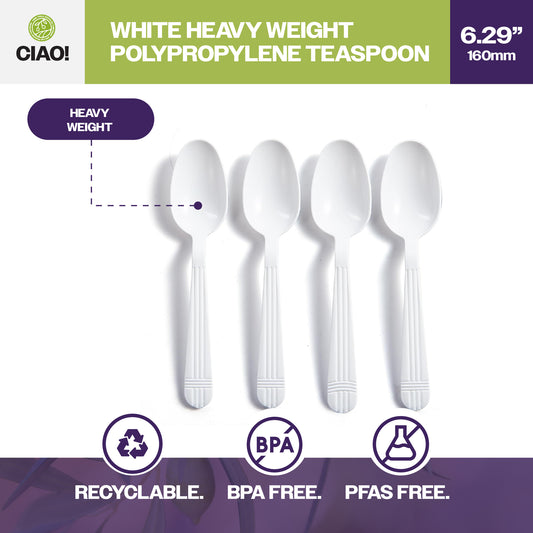 CIAO!

WHITE HEAVY WEIGHT POLYPROPYLENE TEASPOON

6.29"
160mm

HEAVY WEIGHT

BPA

RECYCLABLE. BPA FREE. PFAS FREE.