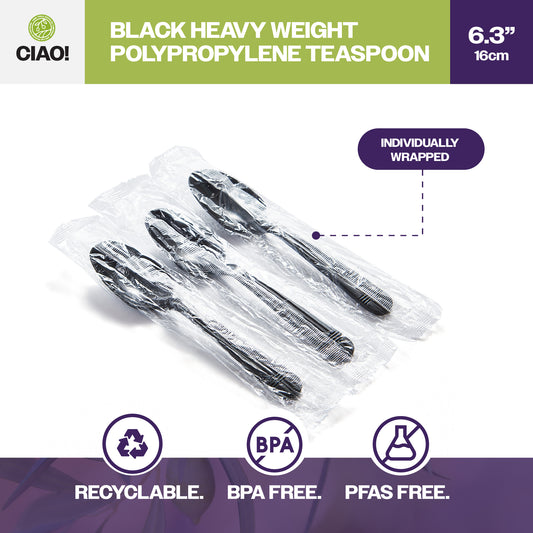 CIAO!

BLACK HEAVY WEIGHT POLYPROPYLENE TEASPOON

6.3”
16cm

INDIVIDUALLY WRAPPED

BPA

RECYCLABLE.

BPA FREE.

PFAS FREE.