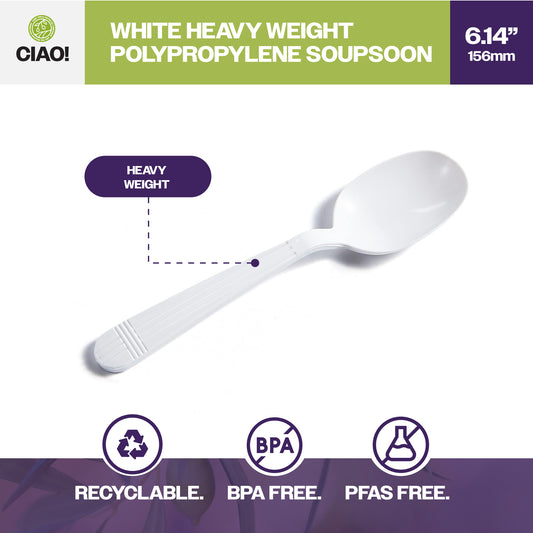 CIAO!

WHITE HEAVY WEIGHT POLYPROPYLENE SOUPSOON

6.14"
156mm

HEAVY WEIGHT

BPA

RECYCLABLE. BPA FREE. PFAS FREE.