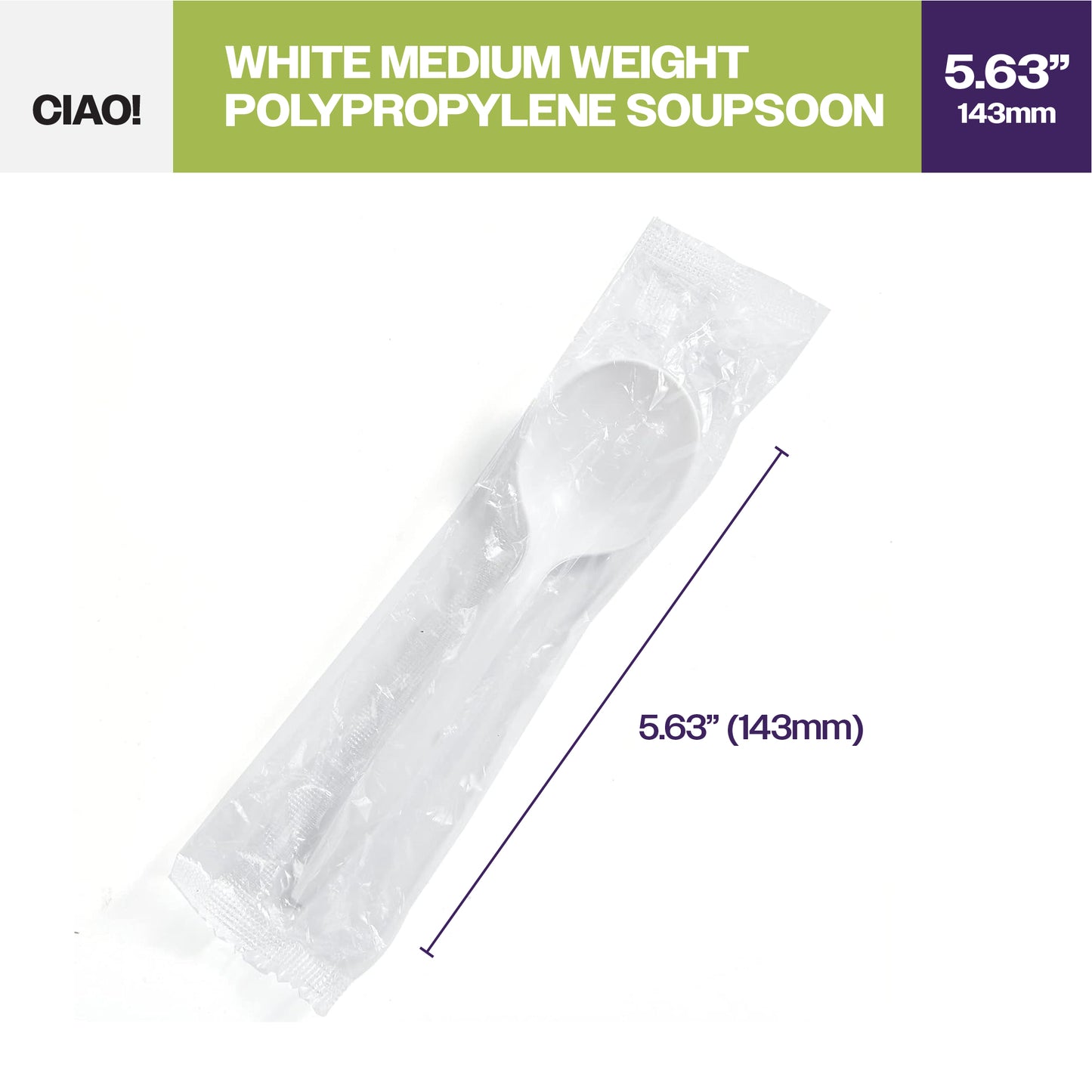 CIAO!

WHITE MEDIUM WEIGHT POLYPROPYLENE SOUPSOON

5.63”
143mm

5.63” (143mm)