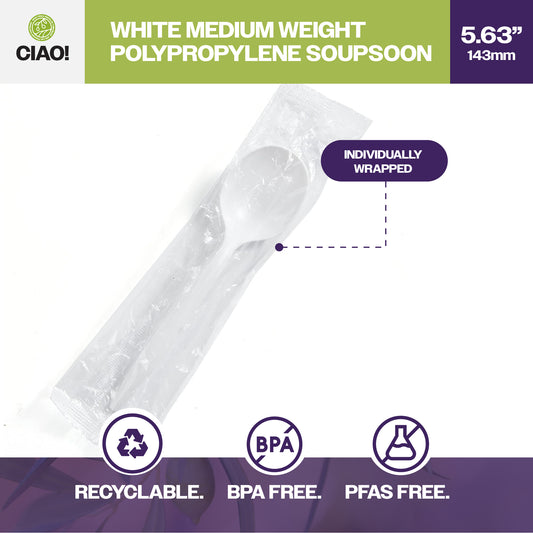 CIAO!

WHITE MEDIUM WEIGHT POLYPROPYLENE SOUPSOON

5.63”
143mm

INDIVIDUALLY WRAPPED

BPA

RECYCLABLE. BPA FREE. PFAS FREE.