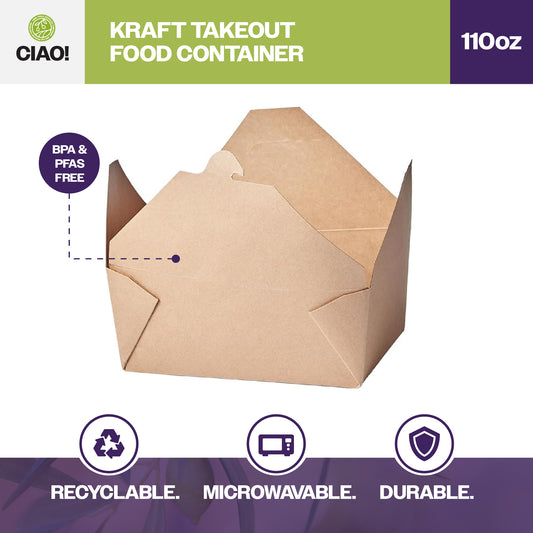 CIAO!

KRAFT TAKEOUT FOOD CONTAINER

110oz

BPA & PFAS FREE

RECYCLABLE.

MICROWAVABLE.

DURABLE.