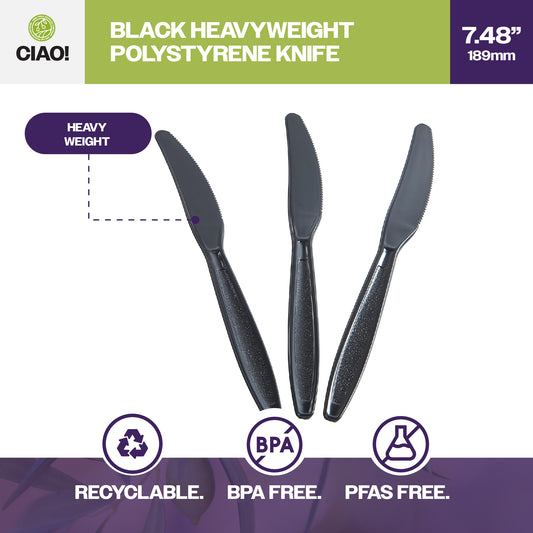 CIAO!

BLACK HEAVYWEIGHT POLYSTYRENE KNIFE

7.48”
189mm

HEAVY WEIGHT

BPA

RECYCLABLE. BPA FREE. PFAS FREE.