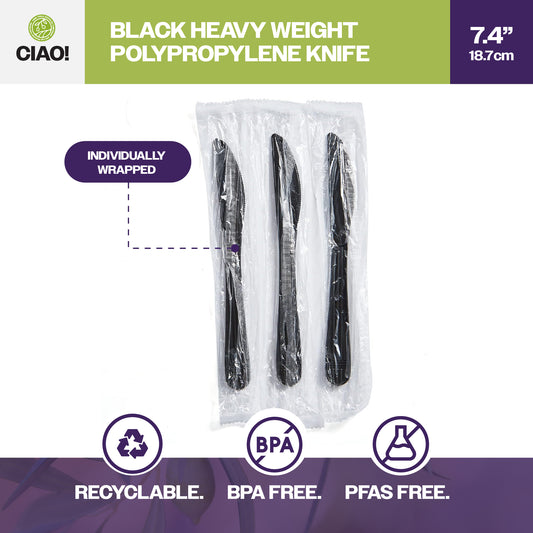 CIAO!

BLACK HEAVY WEIGHT POLYPROPYLENE KNIFE

7.4”
18.7cm

INDIVIDUALLY WRAPPED

BPA

RECYCLABLE.

BPA FREE.

PFAS FREE.