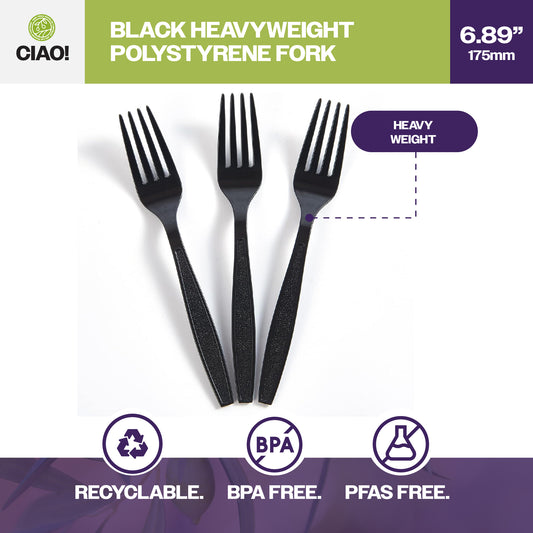 CIAO!

BLACK HEAVYWEIGHT POLYSTYRENE FORK

6.89”
175mm

HEAVY WEIGHT

BPA

RECYCLABLE. BPA FREE. PFAS FREE.