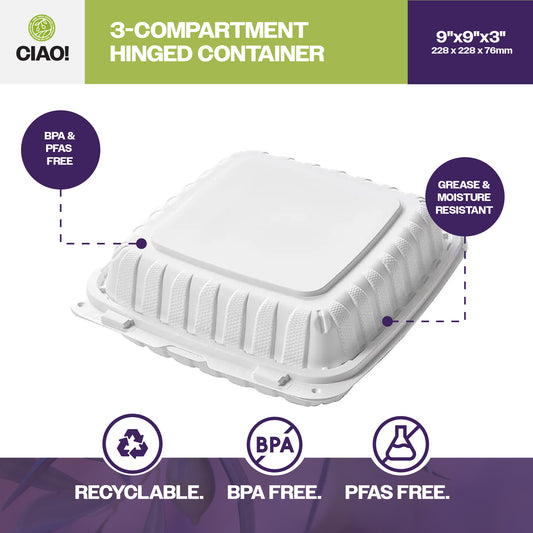 CIAO!

3-COMPARTMENT HINGED CONTAINER

9"x9"x3"
228 x 228 x 76mm

BPA & PFAS FREE

GREASE & MOISTURE RESISTANT

BPA

RECYCLABLE.

BPA FREE.

PFAS FREE.