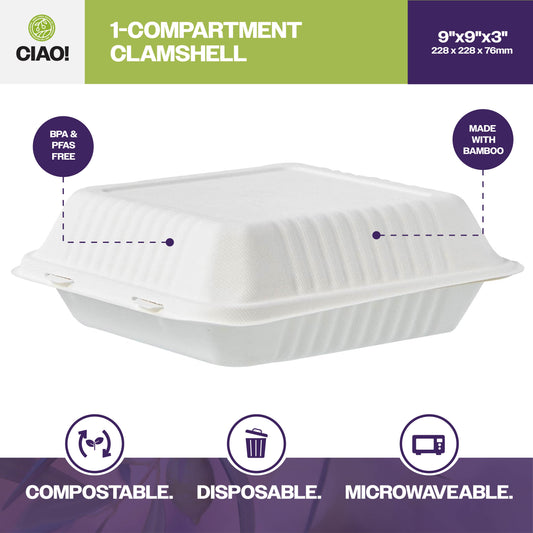 CIAO!

1-COMPARTMENT CLAMSHELL

9"x9"x3"
228 x 228 x 76mm

BPA & PFAS FREE

MADE WITH BAMBOO

COMPOSTABLE. DISPOSABLE. MICROWAVEABLE.