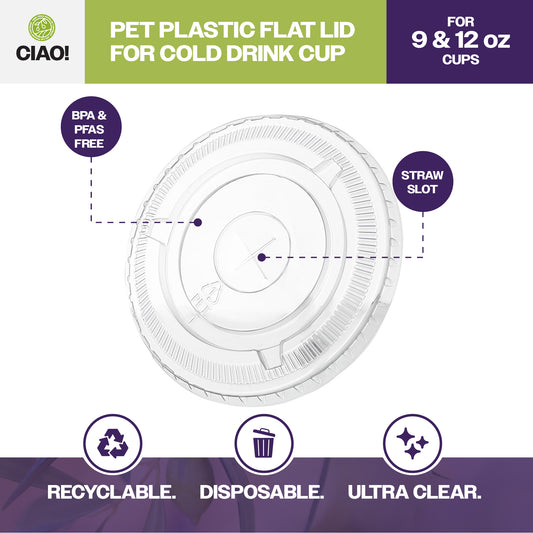 CIAO!

PET PLASTIC FLAT LID FOR COLD DRINK CUP

FOR 9 & 12 oz CUPS

BPA & PFAS FREE

STRAW SLOT

RECYCLABLE.

DISPOSABLE.

ULTRA CLEAR.