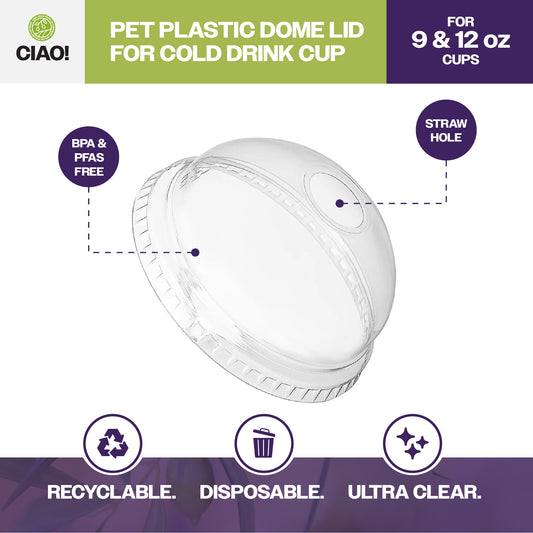 CIAO!

PET PLASTIC DOME LID FOR COLD DRINK CUP

FOR 9 & 12 oz CUPS

BPA & PFAS FREE

STRAW HOLE

RECYCLABLE.

DISPOSABLE.

ULTRA CLEAR.