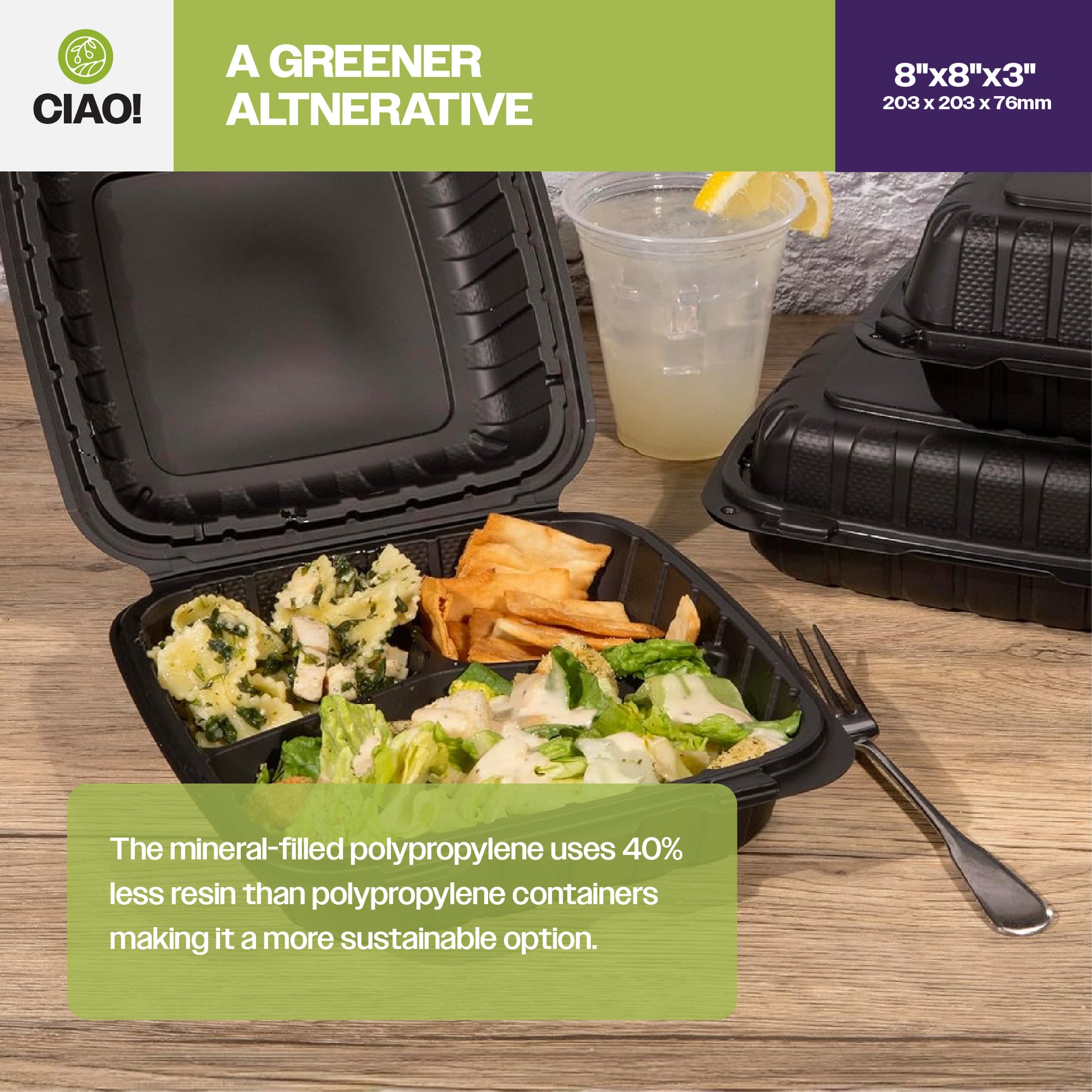 CIAO!

A GREENER ALTNERATIVE

8"x8"x3"
203 x 203 x 76mm

The mineral-filled polypropylene uses 40% less resin than polypropylene containers making it a more sustainable option.