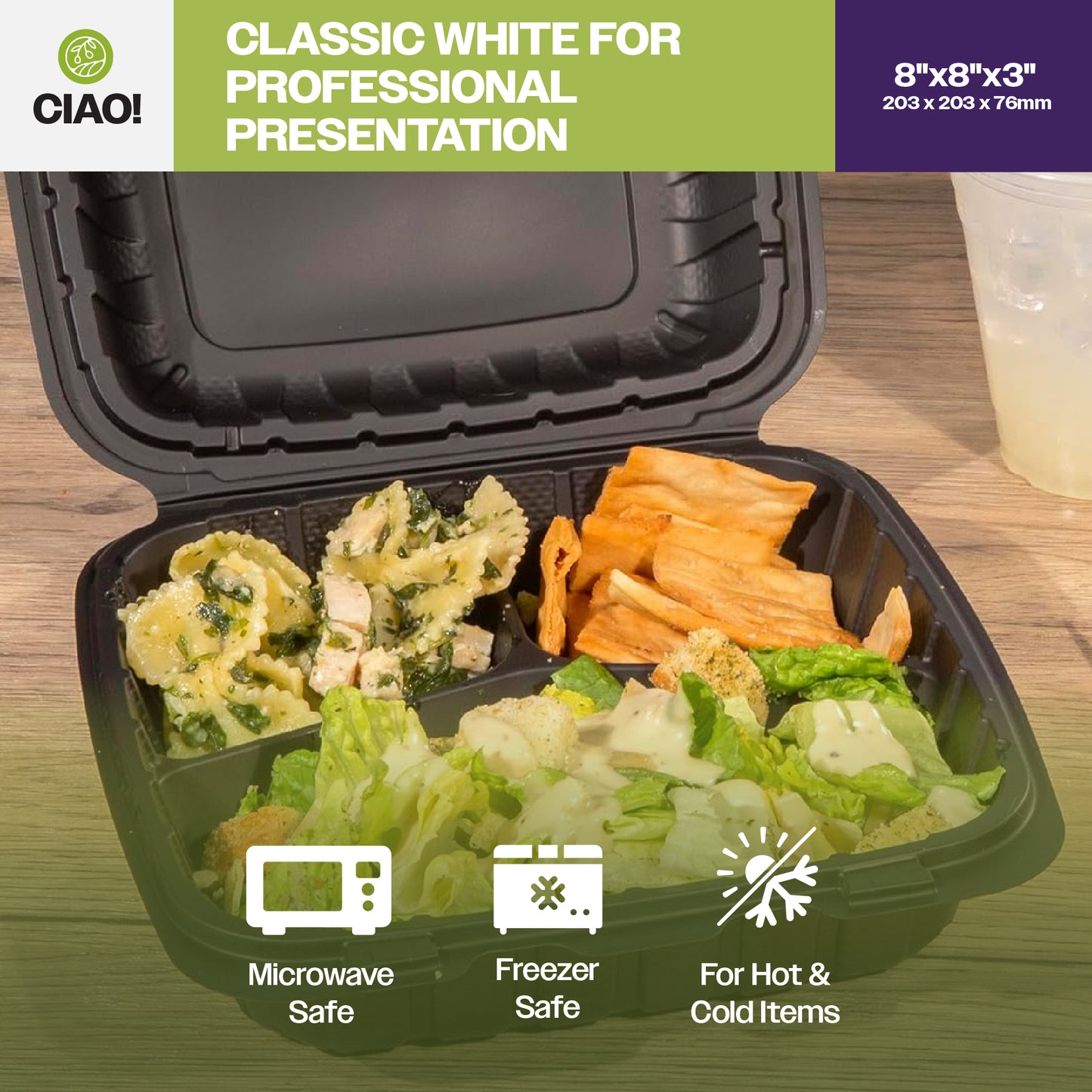 CIAO!

CLASSIC WHITE FOR PROFESSIONAL PRESENTATION

8"x8"x3"
203 x 203 x 76mm

Microwave Safe

Freezer Safe

For Hot & Cold Items