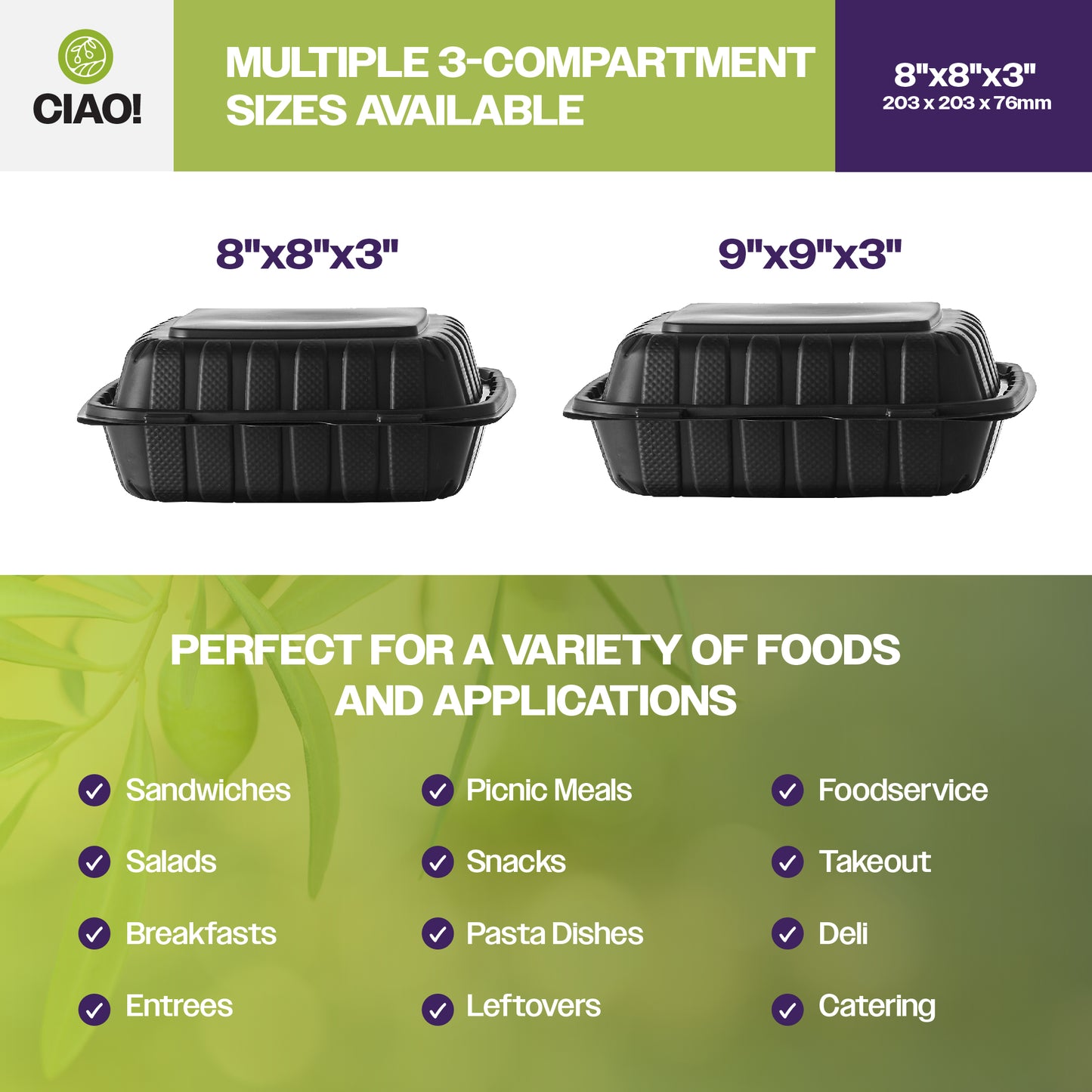 CIAO!

MULTIPLE 3-COMPARTMENT SIZES AVAILABLE

8"x8"x3"
203 x 203 x 76mm

8"x8"x3"

9"x9"x3"

PERFECT FOR A VARIETY OF FOODS AND APPLICATIONS

Sandwiches
Salads
Breakfasts
Entrees

Picnic Meals
Snacks
Pasta Dishes
Leftovers

Foodservice
Takeout
Deli
Catering