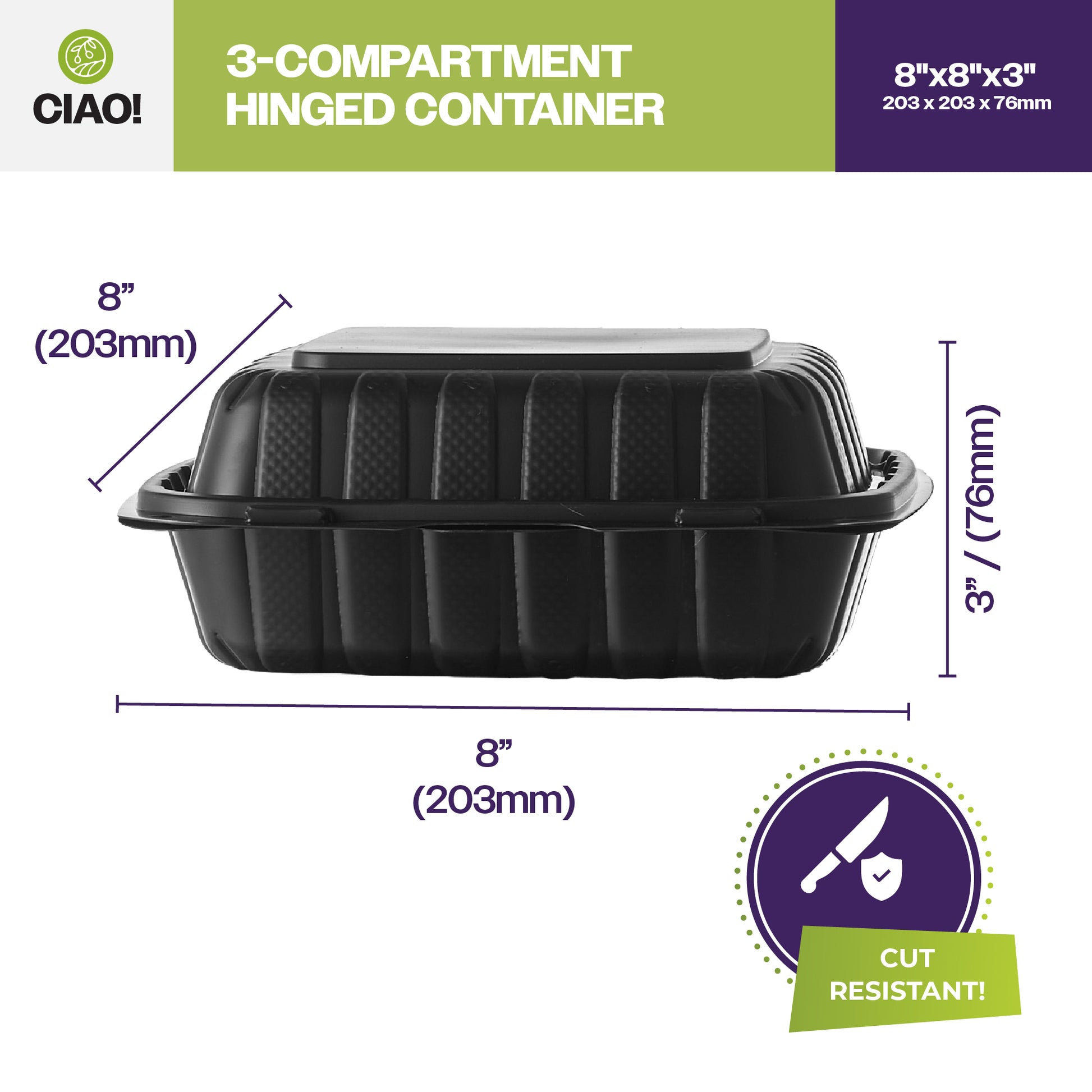 CIAO!

3-COMPARTMENT HINGED CONTAINER

8"x8"x3"
203 x 203 x 76mm

8”
(203mm)

3” / (76mm)

8”
(203mm)

CUT RESISTANT!