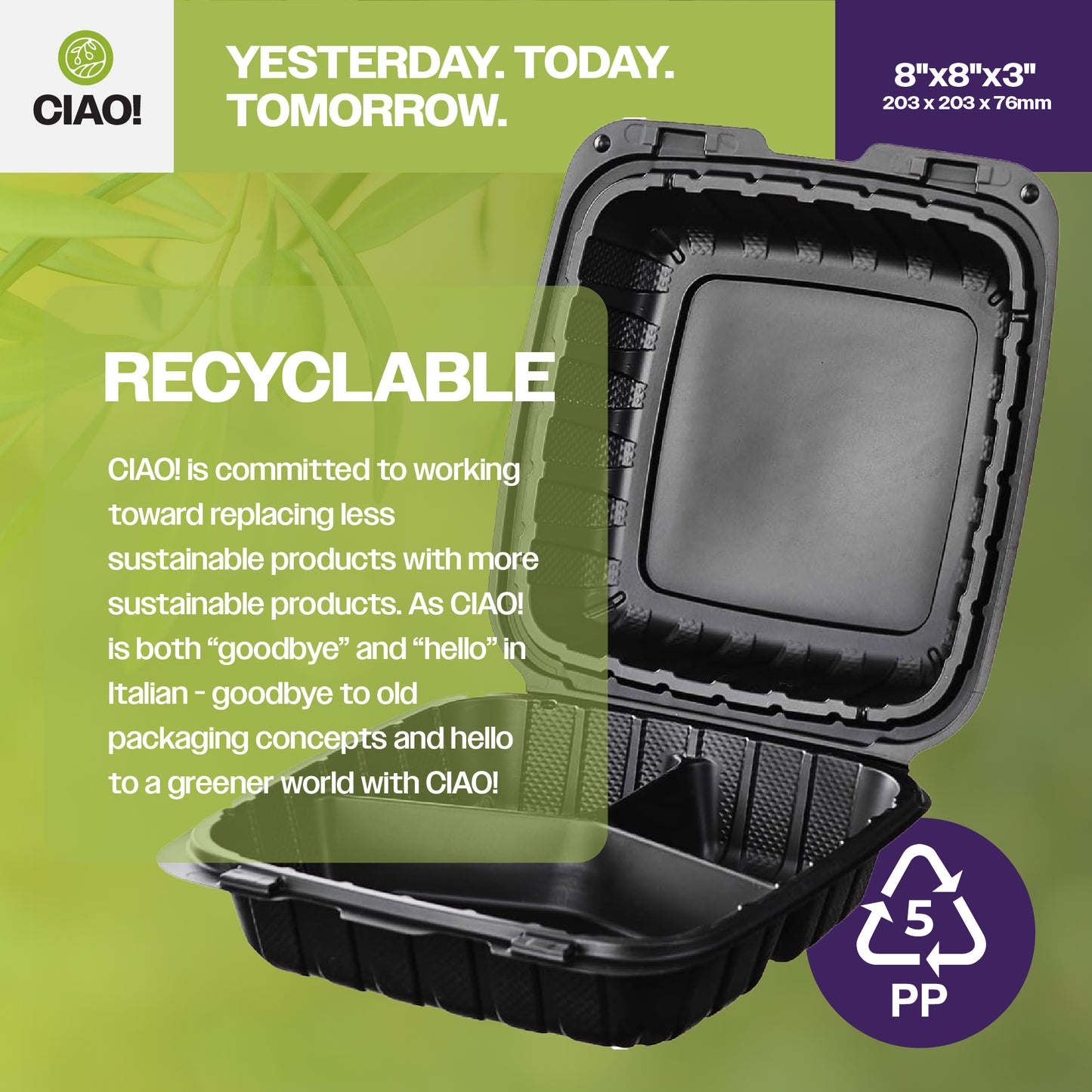 CIAO!

YESTERDAY. TODAY. TOMORROW.

8"x8"x3"
203 x 203 x 76mm

RECYCLABLE

CIAO! is committed to working toward replacing less sustainable products with more sustainable products. As CIAO! is both “goodbye” and “hello” in Italian - goodbye to old packaging concepts and hello to a greener world with CIAO!

5
PP