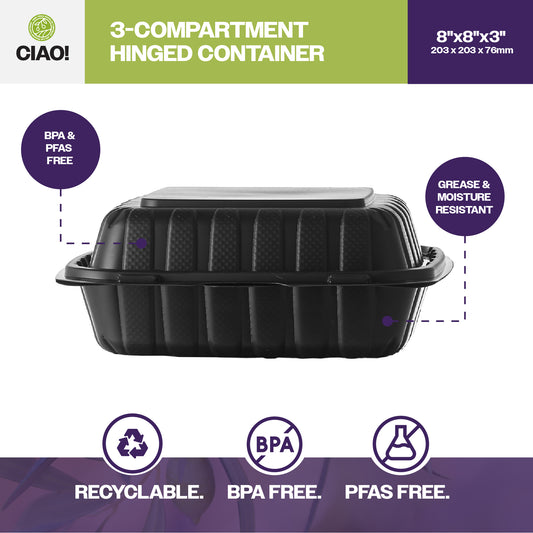 CIAO!

3-COMPARTMENT HINGED CONTAINER

8"x8"x3"
203 x 203 x 76mm

BPA & PFAS FREE

GREASE & MOISTURE RESISTANT

BPA

RECYCLABLE. BPA FREE. PFAS FREE.