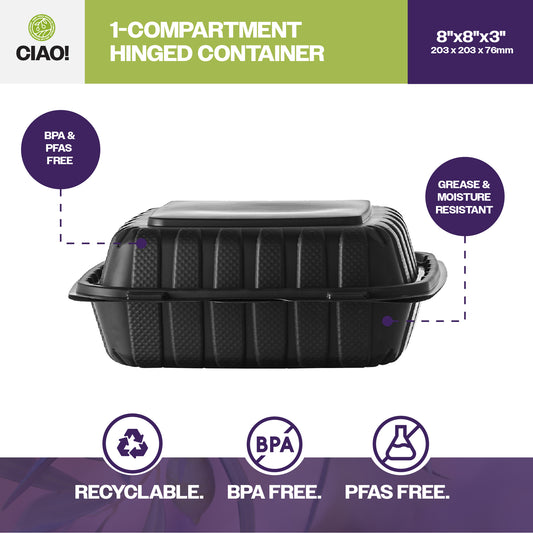 CIAO!

1-COMPARTMENT HINGED CONTAINER

8"x8"x3"
203 x 203 x 76mm

BPA & PFAS FREE

GREASE & MOISTURE RESISTANT

BPA

RECYCLABLE.

BPA FREE.

PFAS FREE.