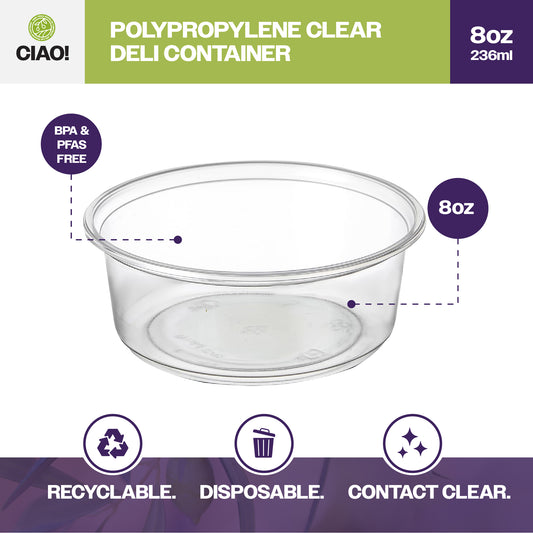 CIAO!

POLYPROPYLENE CLEAR DELI CONTAINER

8oz
236ml

BPA & PFAS FREE

8oz

RECYCLABLE.

DISPOSABLE.

CONTACT CLEAR.