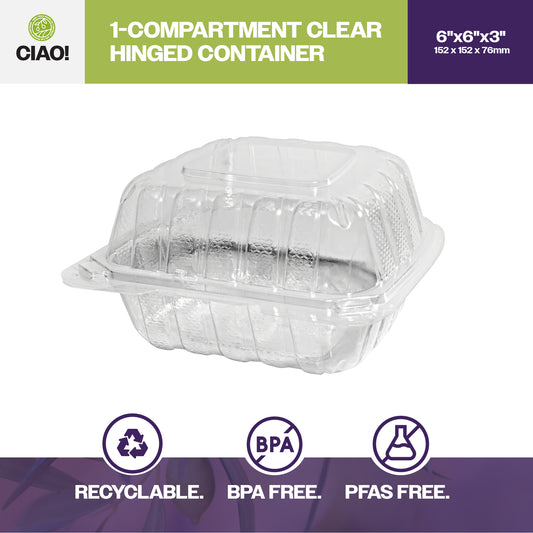 CIAO!

1-COMPARTMENT CLEAR HINGED CONTAINER

6"x6"x3"
152 x 152 x 76mm

BPA

RECYCLABLE. BPA FREE. PFAS FREE.