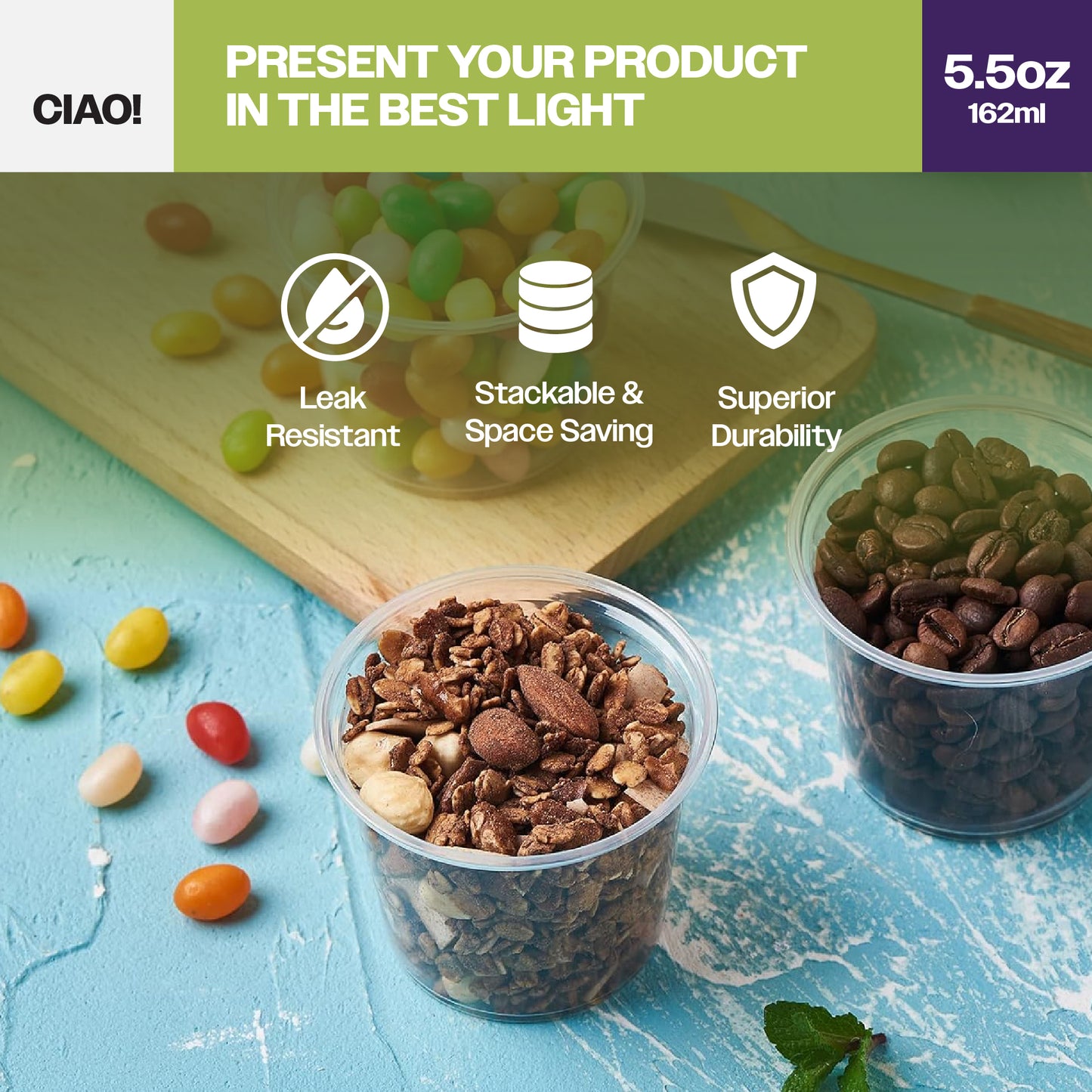 CIAO!

PRESENT YOUR PRODUCT IN THE BEST LIGHT

5.5oz
162ml

Leak Resistant

Stackable & Space Saving

Superior Durability