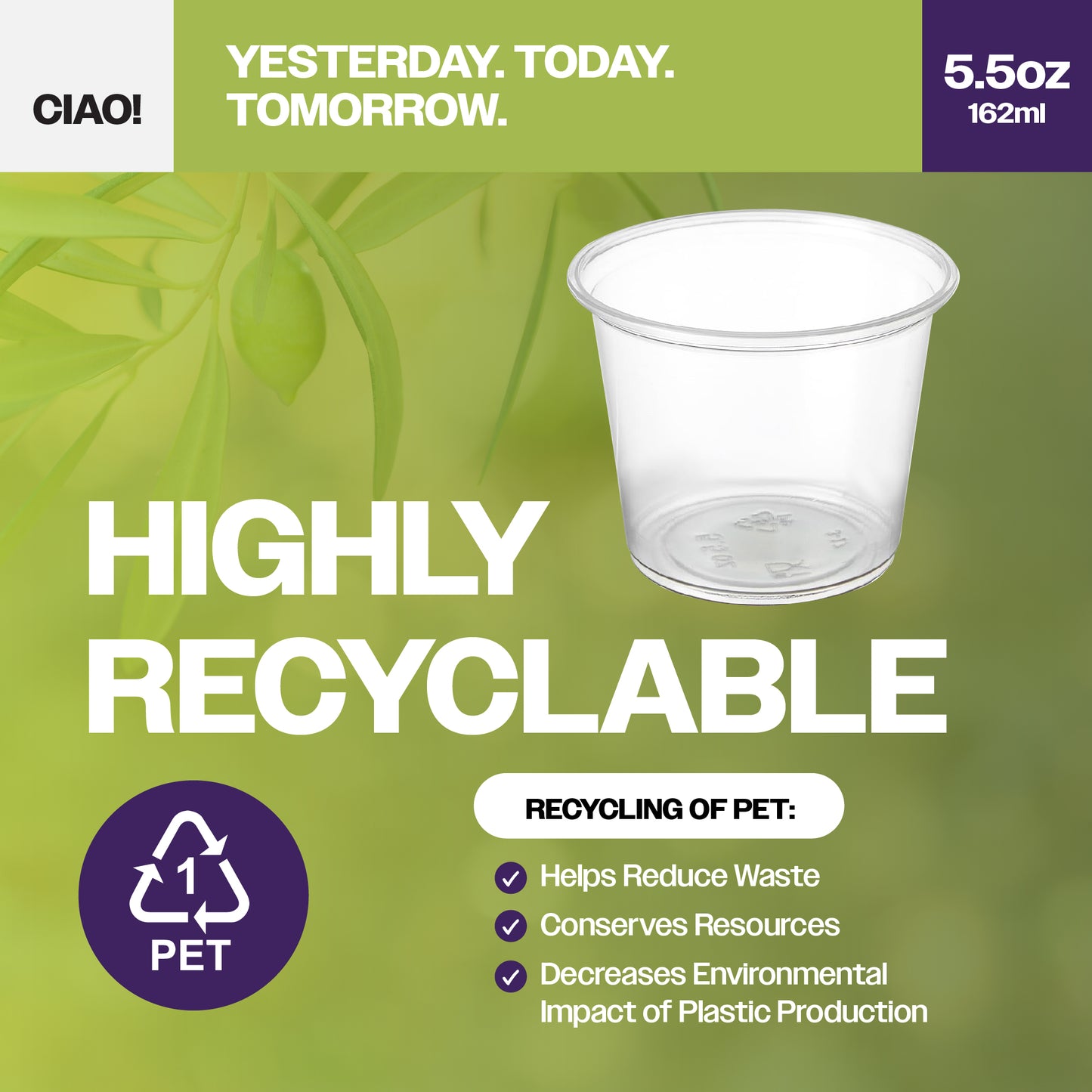 CIAO!

YESTERDAY. TODAY. TOMORROW.

5.5oz
162ml

HIGHLY RECYCLABLE

1
PET

RECYCLING OF PET:

Helps Reduce Waste

Conserves Resources

Decreases Environmental Impact of Plastic Production