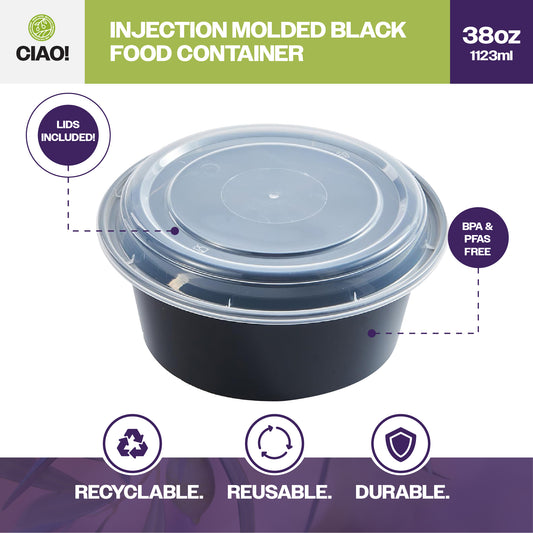 CIAO!

INJECTION MOLDED BLACK FOOD CONTAINER

38oz
1123ml

LIDS INCLUDED!

BPA & PFAS FREE

RECYCLABLE. REUSABLE. DURABLE.