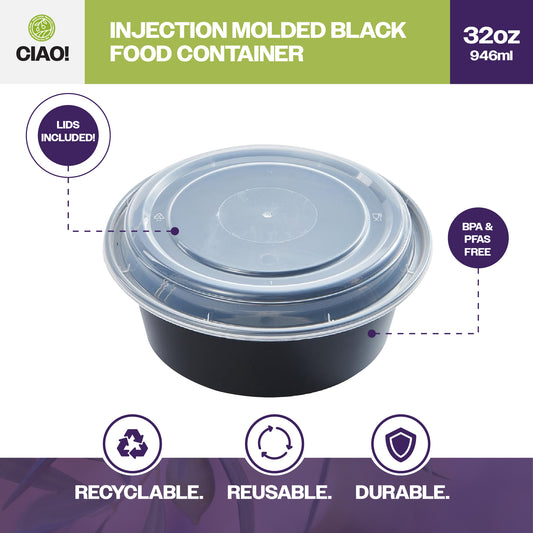 CIAO!

INJECTION MOLDED BLACK FOOD CONTAINER

32oz
946ml

LIDS INCLUDED!

BPA & PFAS FREE

RECYCLABLE. REUSABLE. DURABLE.