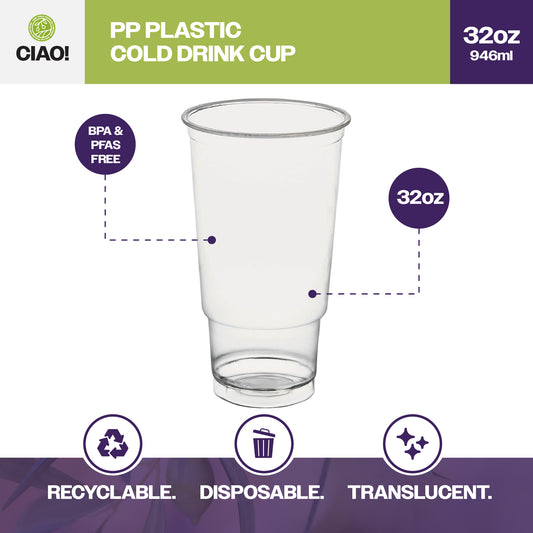 CIAO!

PP PLASTIC
COLD DRINK CUP

32oz
946ml

BPA & PFAS FREE

32oz

RECYCLABLE.

DISPOSABLE.

TRANSLUCENT.