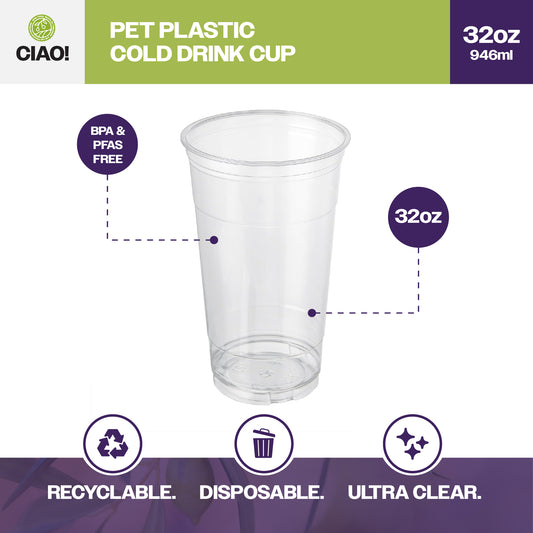 CIAO!

PET PLASTIC COLD DRINK CUP

32oz
946ml

BPA & PFAS FREE

32oz

RECYCLABLE.

DISPOSABLE.

ULTRA CLEAR.