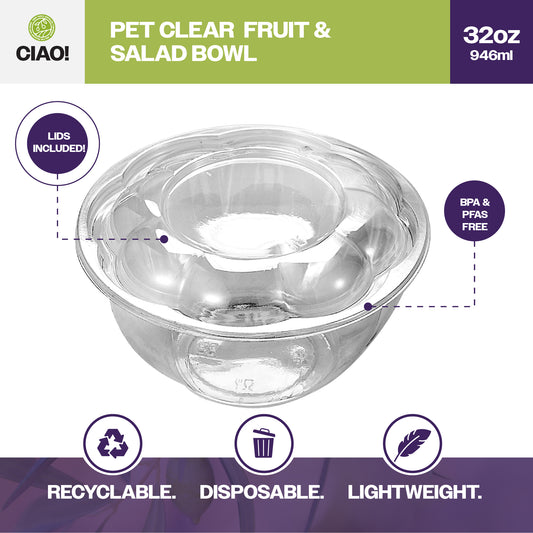 CIAO!

PET CLEAR FRUIT & SALAD BOWL

32oz
946ml

LIDS INCLUDED!

BPA & PFAS FREE

RECYCLABLE. DISPOSABLE. LIGHTWEIGHT.