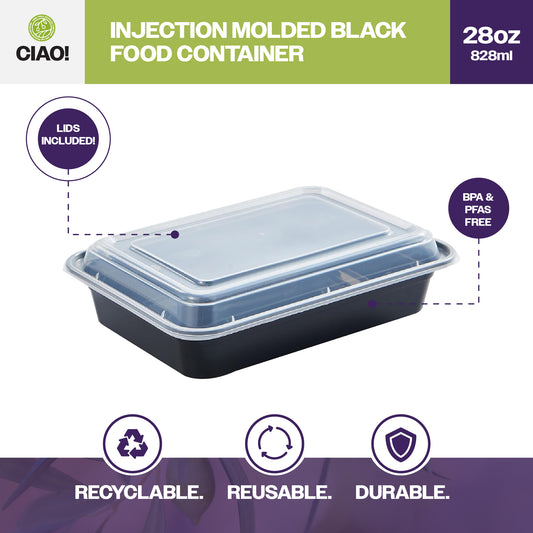 CIAO!

INJECTION MOLDED BLACK FOOD CONTAINER

28oz
828ml

LIDS INCLUDED!

BPA & PFAS FREE

RECYCLABLE.

REUSABLE.

DURABLE.