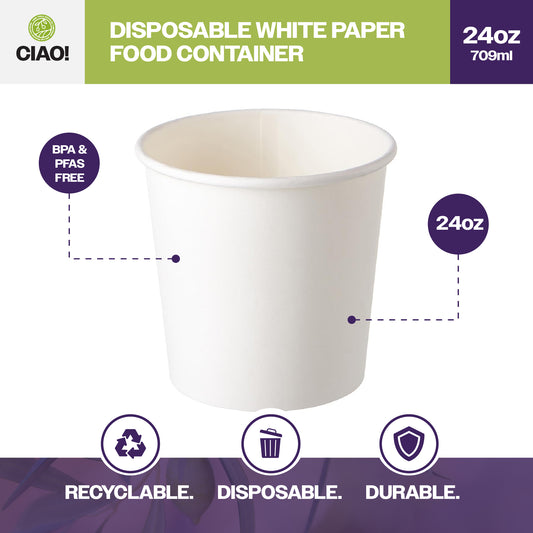 CIAO!

DISPOSABLE WHITE PAPER FOOD CONTAINER

24oz
709ml

BPA & PFAS FREE

24oz

RECYCLABLE. DISPOSABLE. DURABLE.