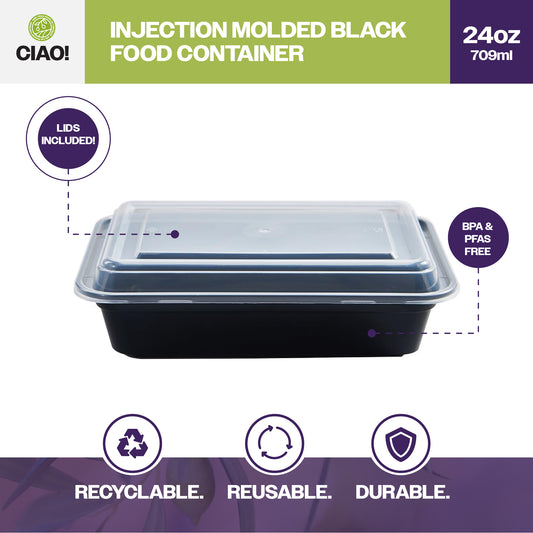 CIAO!

INJECTION MOLDED BLACK FOOD CONTAINER

24oz
709ml

LIDS INCLUDED!

BPA & PFAS FREE

RECYCLABLE. REUSABLE. DURABLE.