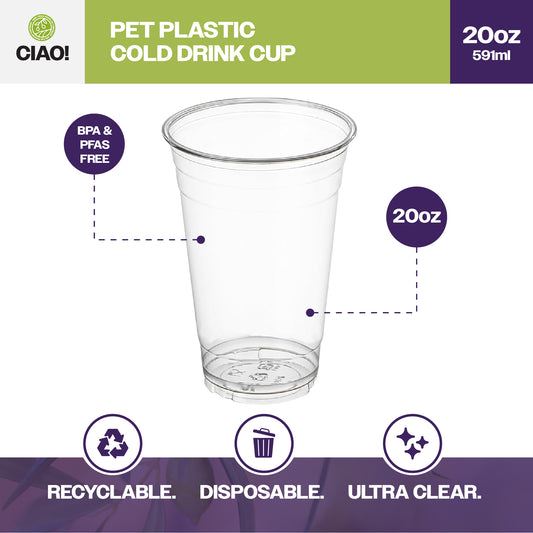 CIAO!

PET PLASTIC COLD DRINK CUP

20oz
591ml

BPA & PFAS FREE

20oz

RECYCLABLE.

DISPOSABLE.

ULTRA CLEAR.