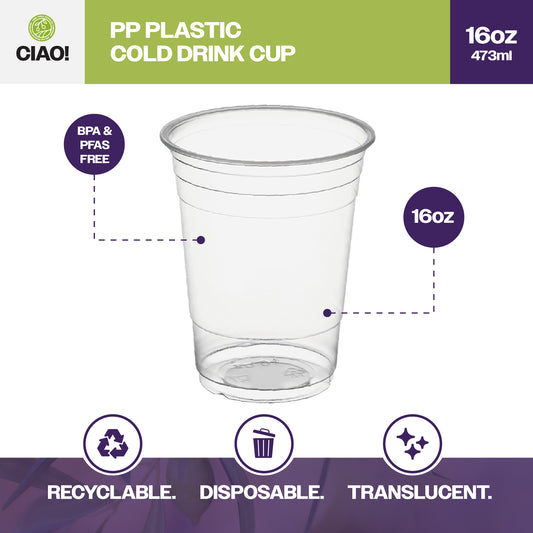 CIAO!

PP PLASTIC
COLD DRINK CUP

16oz
473ml

BPA & PFAS FREE

16oz

RECYCLABLE.

DISPOSABLE.

TRANSLUCENT.