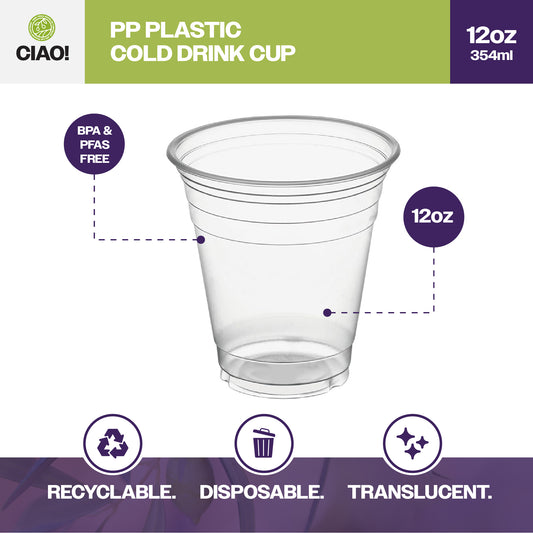 CIAO!

PP PLASTIC
COLD DRINK CUP

12oz
354ml

BPA & PFAS FREE

12oz

RECYCLABLE.

DISPOSABLE.

TRANSLUCENT.