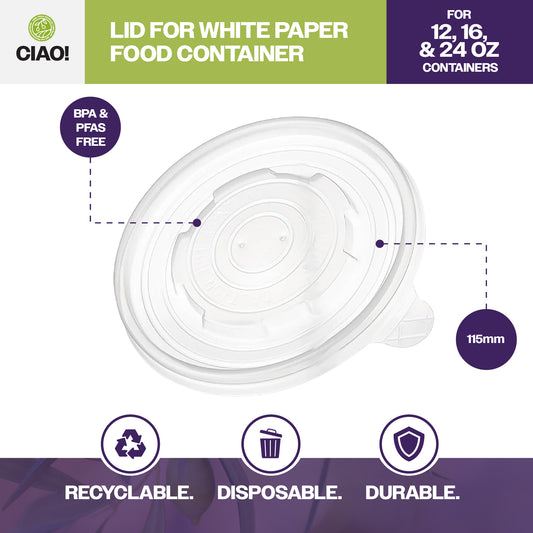 CIAO!

LID FOR WHITE PAPER FOOD CONTAINER

FOR 12, 16, & 24 OZ CONTAINERS

BPA & PFAS FREE

115mm

RECYCLABLE. DISPOSABLE. DURABLE.