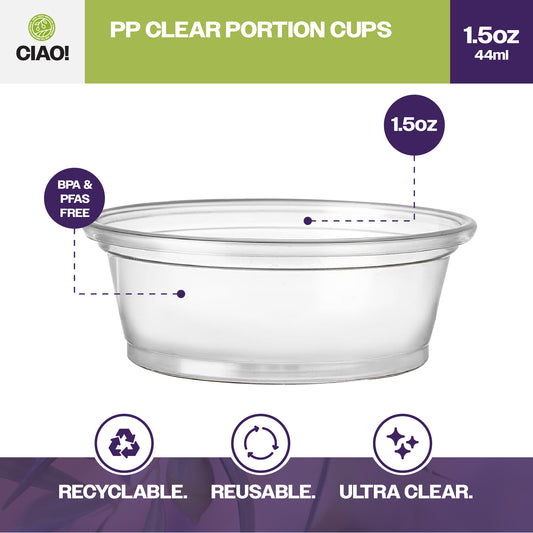 CIAO!

PP CLEAR PORTION CUPS

1.5oz
44ml

1.5oz

BPA & PFAS FREE

RECYCLABLE.

REUSABLE.

ULTRA CLEAR.